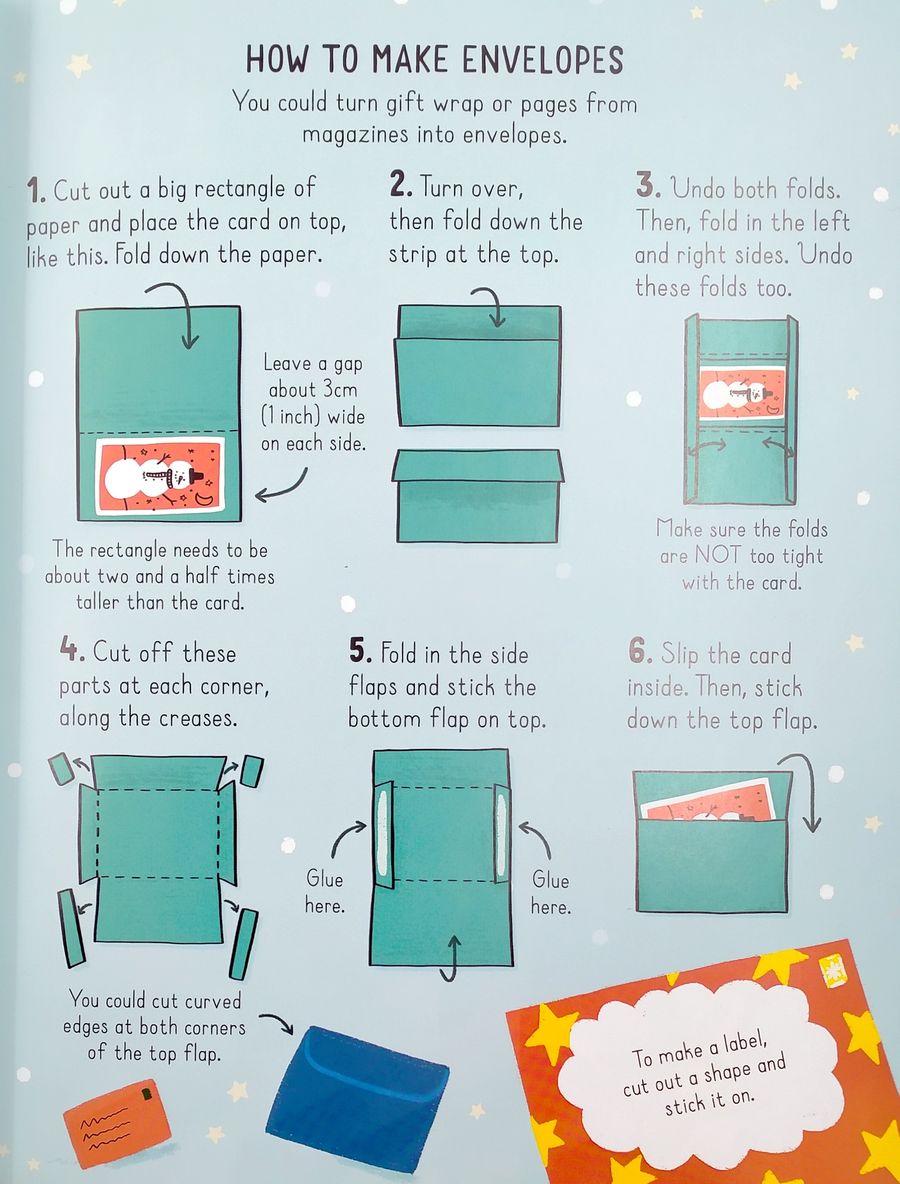 HOW TO MAKE ENVELOPES

You could turn gift wrap or pages from magazines into envelopes.

1. Cut out a big rectangle of paper and place the card on top, like this. Fold down the paper.

Leave a gap about 3cm (1 inch) wide on each side.

The rectangle needs to be about two and a half times taller than the card.

2. Turn over, then fold down the strip at the top.

3. Undo both folds. Then, fold in the left and right sides. Undo these folds too.

Make sure the folds are NOT too tight with the card.

4. Cut off these parts at each corner, along the creases.

You could cut curved edges at both corners of the top flap.

5. Fold in the side flaps and stick the bottom flap on top.

Glue here.

Glue here.

6. Slip the card inside. Then, stick down the top flap.

To make a label, cut out a shape and stick it on.