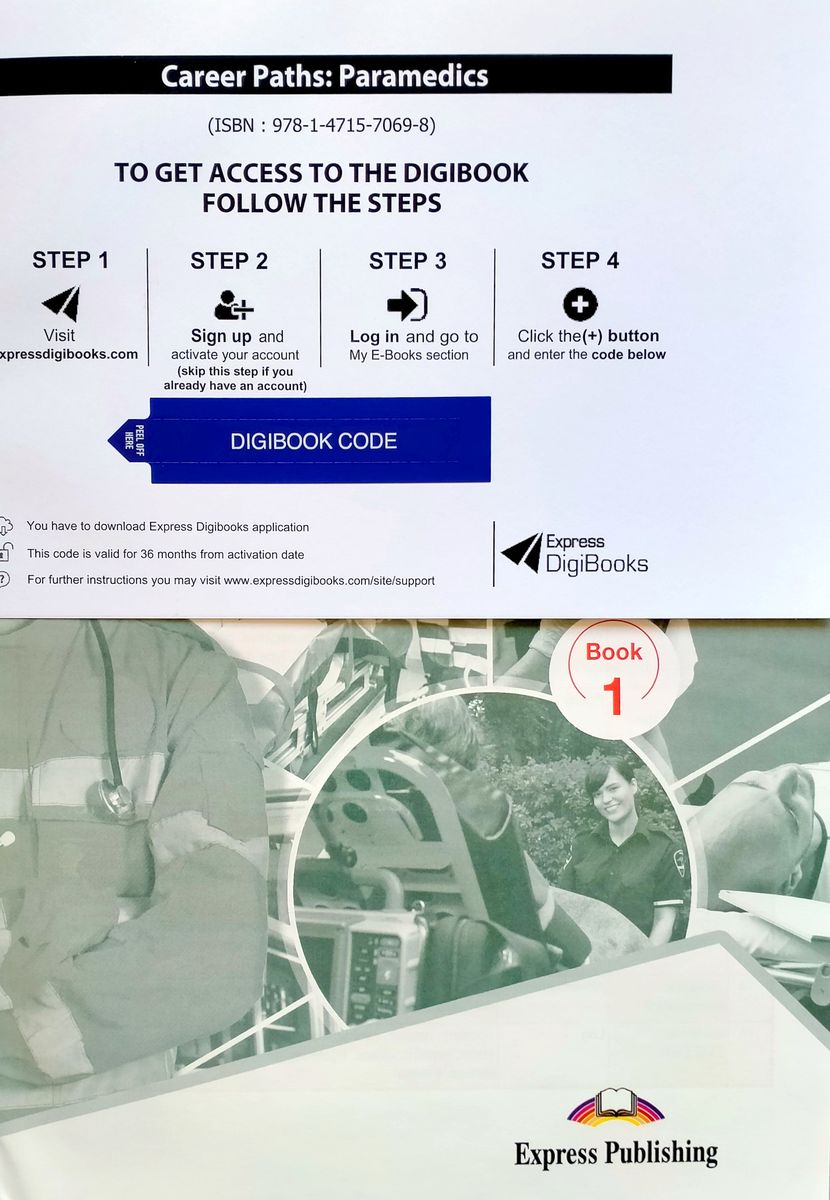 Career Paths: Paramedics

(ISBN : 978-1-4715-7069-8)

TO GET ACCESS TO THE DIGIBOOK FOLLOW THE STEPS

STEP 1
Visit
xpressdigibooks.com

STEP 2
Sign up and activate your account
(skip this step if you already have an account)

STEP 3
Log in and go to
My E-Books section

STEP 4
Click the(+) button and enter the code below

PEEL OFF HERE

DIGIBOOK CODE

You have to download Express Digibooks application

This code is valid for 36 months from activation date

For further instructions you may visit www.expressdigibooks.com/site/support

Express DigiBooks

Book 1

Express Publishing