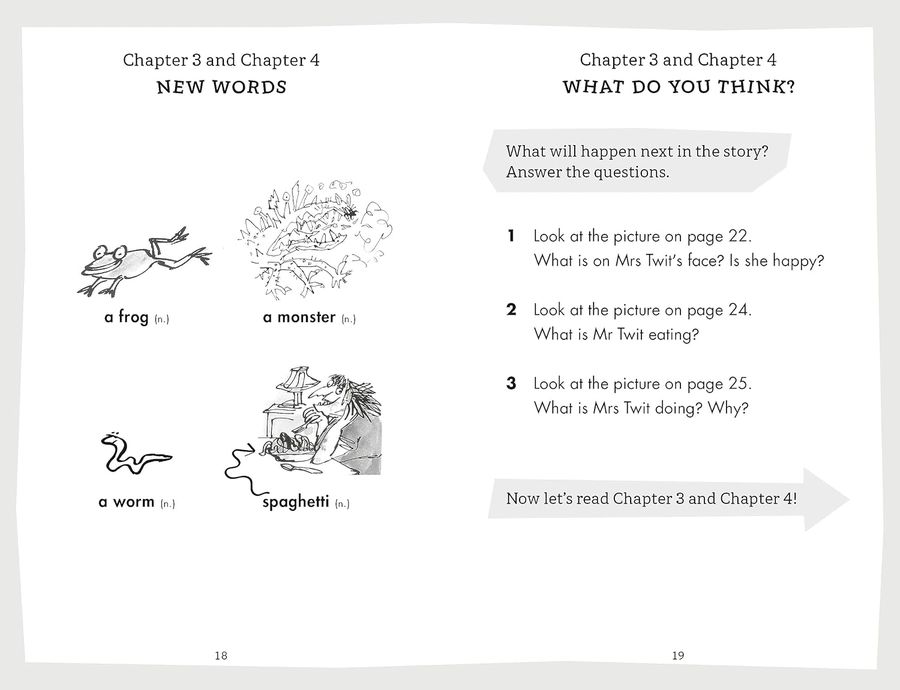 Chapter 3 and Chapter 4
NEW WORDS

a frog (n.)

a monster (n.)

a worm (n.)

spaghetti (n.)

18

Chapter 3 and Chapter 4
WHAT DO YOU THINK?

What will happen next in the story? Answer the questions.

1 Look at the picture on page 22. What is on Mrs Twit's face? Is she happy?

2 Look at the picture on page 24. What is Mr Twit eating?

3 Look at the picture on page 25. What is Mrs Twit doing? Why?

Now let's read Chapter 3 and Chapter 4!

19