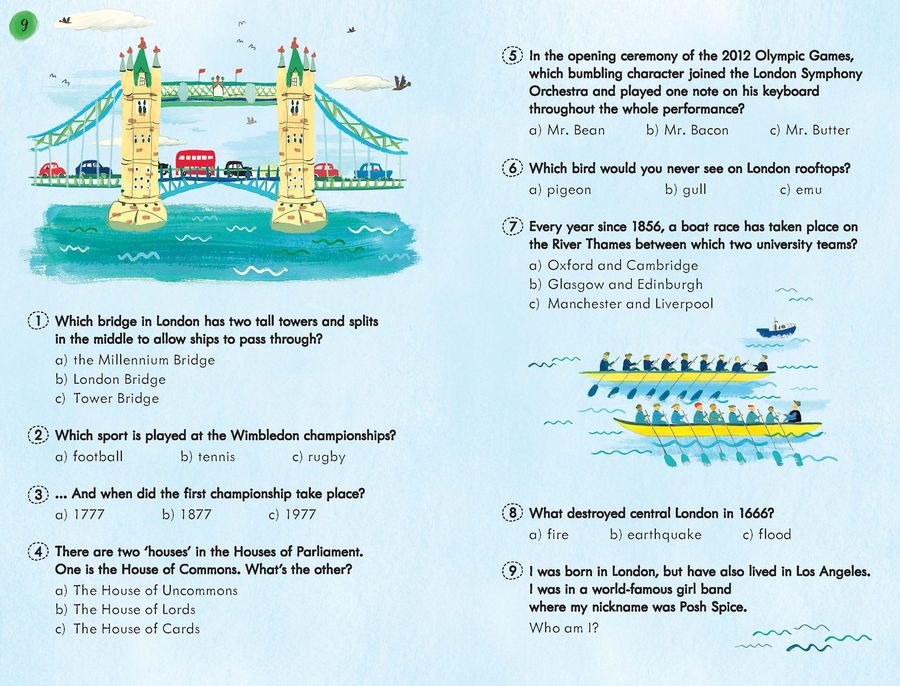 9

1 Which bridge in London has two tall towers and splits in the middle to allow ships to pass through?
a) the Millennium Bridge
b) London Bridge
c) Tower Bridge

2 Which sport is played at the Wimbledon championships?
a) football b) tennis c) rugby

3 ... And when did the first championship take place?
a) 1777 b) 1877 c) 1977

4 There are two 'houses' in the Houses of Parliament. One is the House of Commons. What's the other?
a) The House of Uncommons
b) The House of Lords
c) The House of Cards

5 In the opening ceremony of the 2012 Olympic Games, which bumbling character joined the London Symphony Orchestra and played one note on his keyboard throughout the whole performance?
a) Mr. Bean b) Mr. Bacon c) Mr. Butter

6 Which bird would you never see on London rooftops?
a) pigeon b) gull c) emu

7 Every year since 1856, a boat race has taken place on the River Thames between which two university teams?
a) Oxford and Cambridge
b) Glasgow and Edinburgh
c) Manchester and Liverpool

8 What destroyed central London in 1666?
a) fire b) earthquake c) flood

9 I was born in London, but have also lived in Los Angeles. I was in a world-famous girl band where my nickname was Posh Spice.
Who am I?