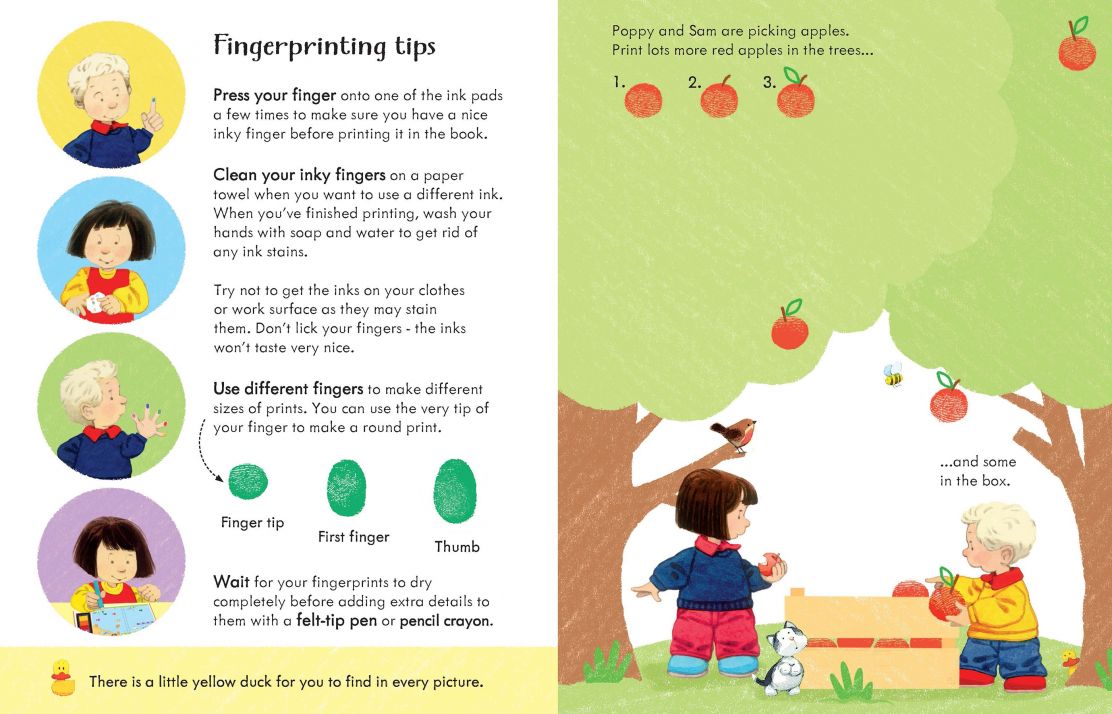 Fingerprinting tips

Press your finger onto one of the ink pads a few times to make sure you have a nice inky finger before printing it in the book.

Clean your inky fingers on a paper towel when you want to use a different ink. When you've finished printing, wash your hands with soap and water to get rid of any ink stains.

Try not to get the inks on your clothes or work surface as they may stain them. Don't lick your fingers - the inks won't taste very nice.

Use different fingers to make different sizes of prints. You can use the very tip of your finger to make a round print.

Finger tip

First finger

Thumb

Wait for your fingerprints to dry completely before adding extra details to them with a felt-tip pen or pencil crayon.

There is a little yellow duck for you to find in every picture.

Poppy and Sam are picking apples. Print lots more red apples in the trees...

1. 2. 3.

...and some in the box.