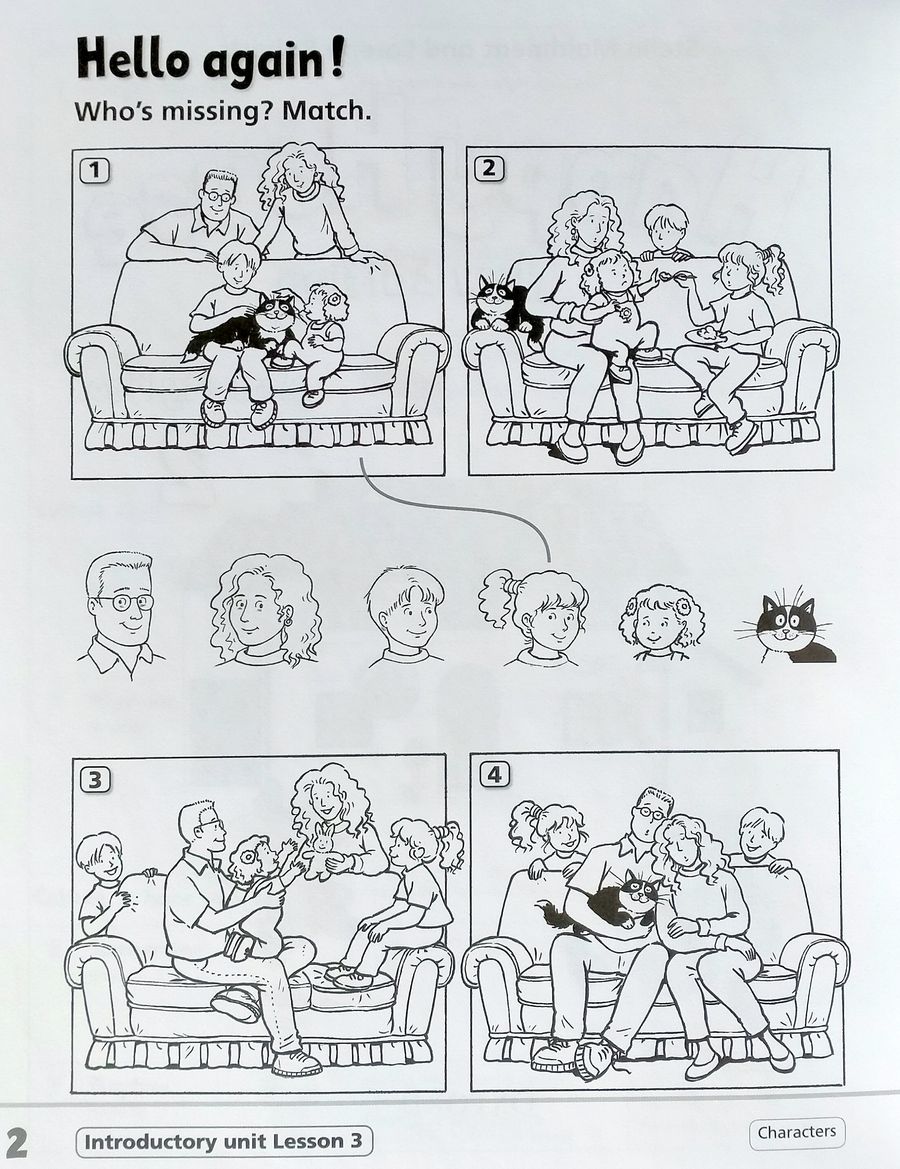 Hello again!

Who's missing? Match.

1

2

3

4

2 Introductory unit Lesson 3

Characters