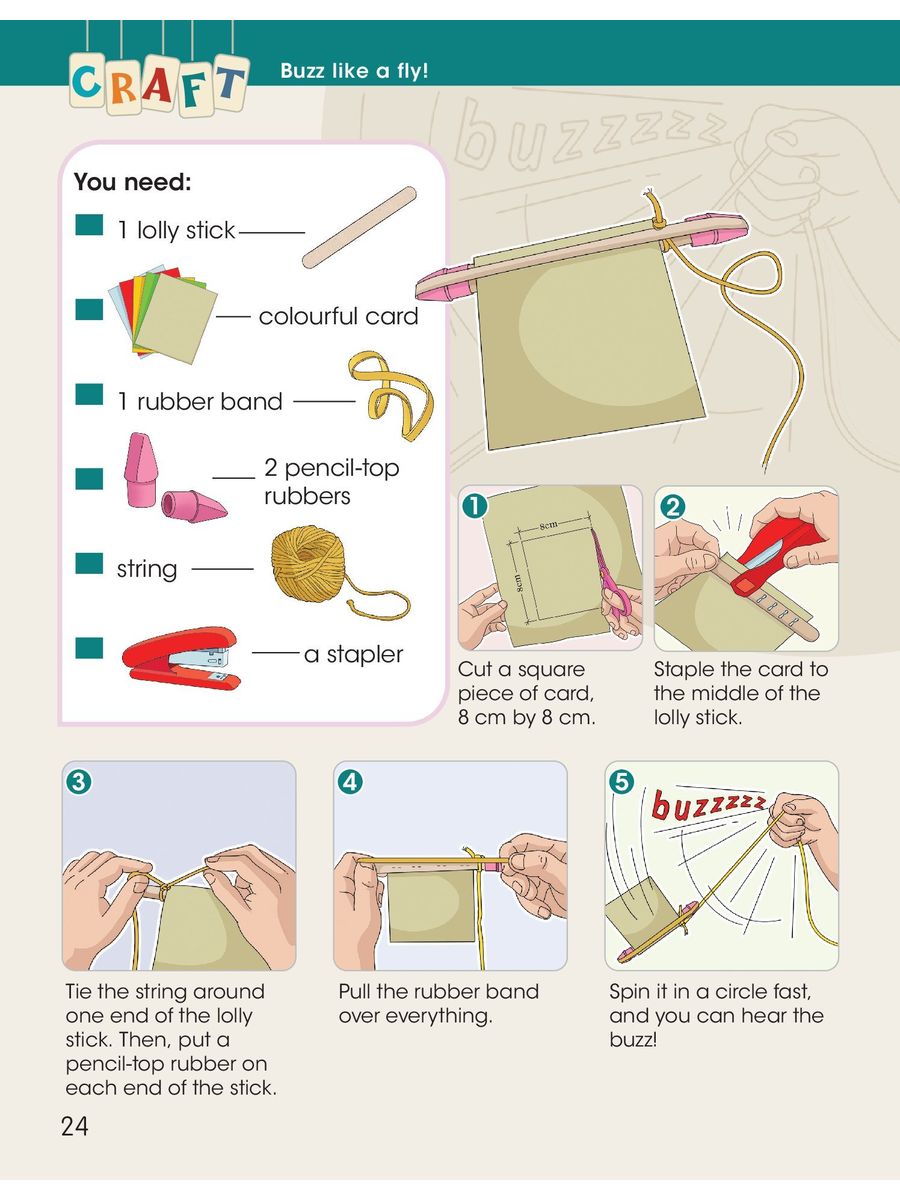 CRAFT

Buzz like a fly!

buzzzzz

You need:

1 lolly stick

colourful card

1 rubber band

2 pencil-top rubbers

string

a stapler

1

8cm

8cm

Cut a square piece of card, 8 cm by 8 cm.

2

Staple the card to the middle of the lolly stick.

3

Tie the string around one end of the lolly stick. Then, put a pencil-top rubber on each end of the stick.

4

Pull the rubber band over everything.

5

buzzzzz

Spin it in a circle fast, and you can hear the buzz!

24