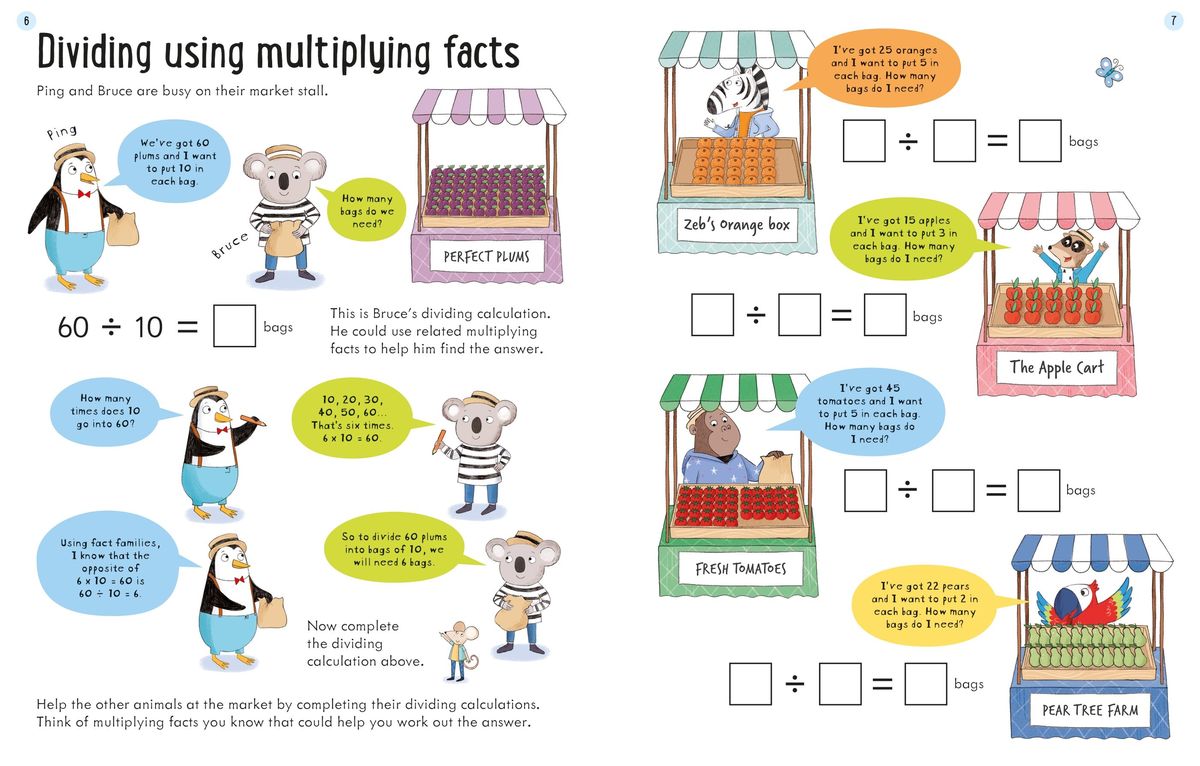 6

Dividing using multiplying facts

Ping and Bruce are busy on their market stall.

Ping

We've got 60 plums and I want to put 10 in each bag.

Bruce

How many bags do we need?

PERFECT PLUMS

$60 \div 10 = \square$ bags

This is Bruce's dividing calculation. He could use related multiplying facts to help him find the answer.

How many times does 10 go into 60?

10, 20, 30, 40, 50, 60... That's six times. 6 x 10 = 60.

Using fact families, I know that the opposite of 6 x 10 = 60 is 60 ÷ 10 = 6.

So to divide 60 plums into bags of 10, we will need 6 bags.

Now complete the dividing calculation above.

Help the other animals at the market by completing their dividing calculations. Think of multiplying facts you know that could help you work out the answer.

7

I've got 25 oranges and I want to put 5 in each bag. How many bags do I need?

Zeb's Orange box

$\square \div \square = \square$ bags

I've got 15 apples and I want to put 3 in each bag. How many bags do I need?

The Apple Cart

$\square \div \square = \square$ bags

I've got 45 tomatoes and I want to put 5 in each bag. How many bags do I need?

FRESH TOMATOES

$\square \div \square = \square$ bags

I've got 22 pears and I want to put 2 in each bag. How many bags do I need?

PEAR TREE FARM

$\square \div \square = \square$ bags