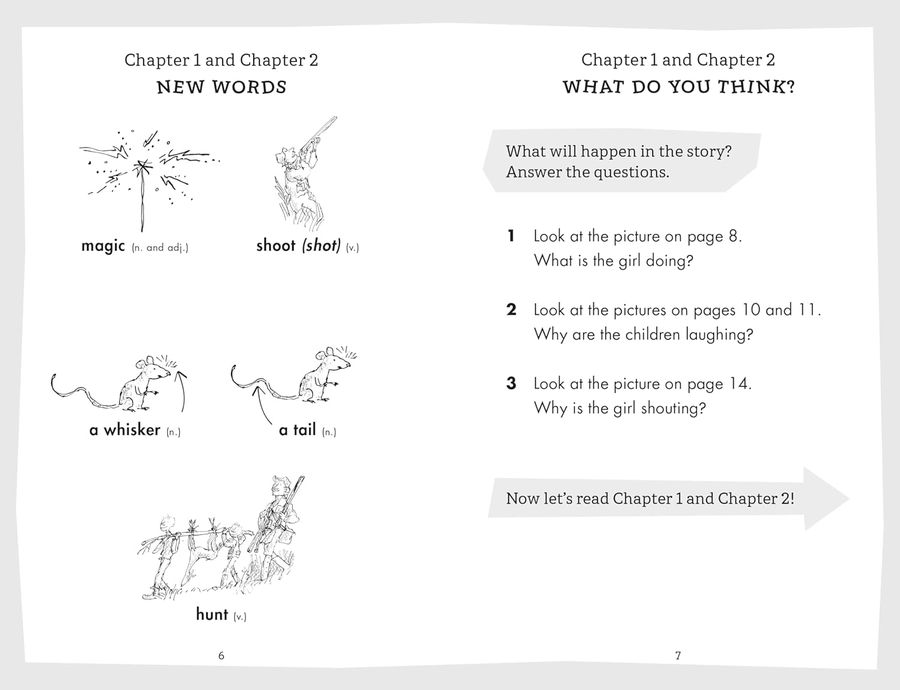 Chapter 1 and Chapter 2
NEW WORDS

magic (n. and adj.)

shoot (shot) (v.)

a whisker (n.)

a tail (n.)

hunt (v.)

6

Chapter 1 and Chapter 2
WHAT DO YOU THINK?

What will happen in the story? Answer the questions.

1 Look at the picture on page 8. What is the girl doing?

2 Look at the pictures on pages 10 and 11. Why are the children laughing?

3 Look at the picture on page 14. Why is the girl shouting?

Now let's read Chapter 1 and Chapter 2!

7