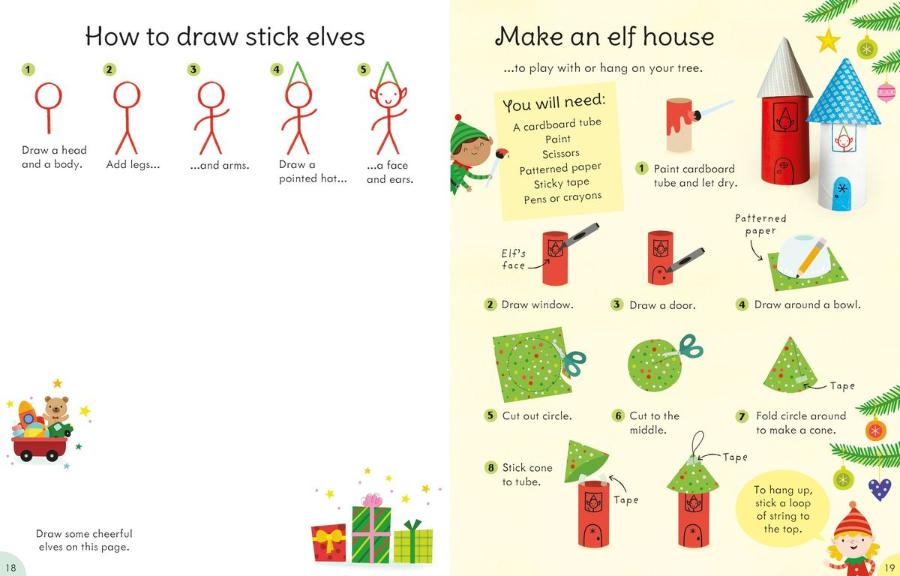 How to draw stick elves

1 Draw a head and a body.

2 Add legs...

3 ...and arms.

4 Draw a pointed hat...

5 ...a face and ears.

Draw some cheerful elves on this page.

18

Make an elf house

...to play with or hang on your tree.

You will need:
A cardboard tube
Paint
Scissors
Patterned paper
Sticky tape
Pens or crayons

1 Paint cardboard tube and let dry.

Elf's face

2 Draw window.

3 Draw a door.

Patterned paper

4 Draw around a bowl.

5 Cut out circle.

6 Cut to the middle.

Tape

7 Fold circle around to make a cone.

8 Stick cone to tube.

Tape

Tape

To hang up, stick a loop of string to the top.

19