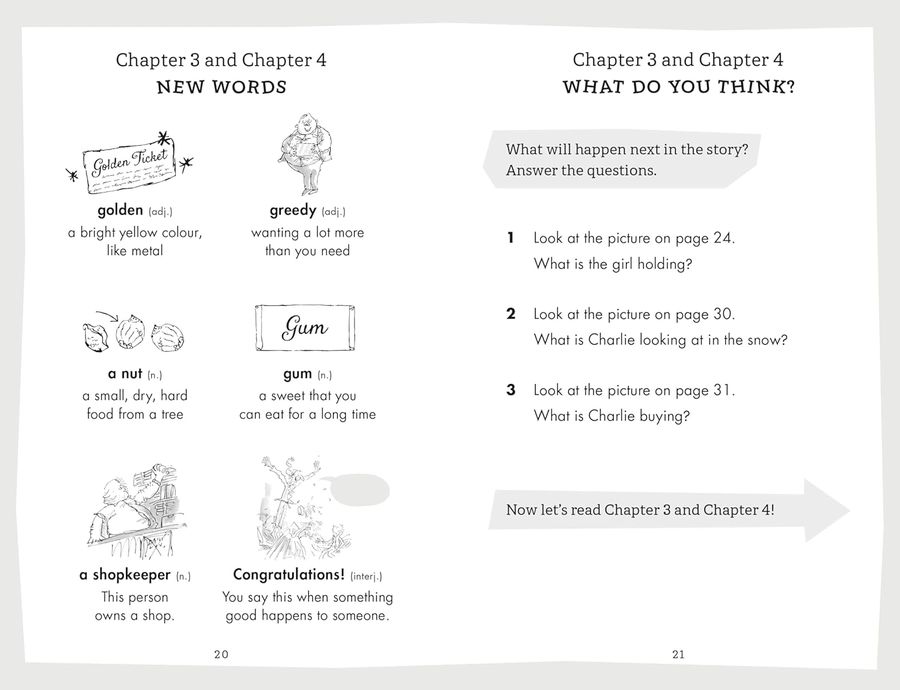 Chapter 3 and Chapter 4
NEW WORDS

Golden Ticket

golden (adj.)
a bright yellow colour, like metal

greedy (adj.)
wanting a lot more than you need

a nut (n.)
a small, dry, hard food from a tree

Gum

gum (n.)
a sweet that you can eat for a long time

a shopkeeper (n.)
This person owns a shop.

Congratulations! (interj.)
You say this when something good happens to someone.

20

Chapter 3 and Chapter 4
WHAT DO YOU THINK?

What will happen next in the story? Answer the questions.

1 Look at the picture on page 24.
What is the girl holding?

2 Look at the picture on page 30.
What is Charlie looking at in the snow?

3 Look at the picture on page 31.
What is Charlie buying?

Now let's read Chapter 3 and Chapter 4!

21