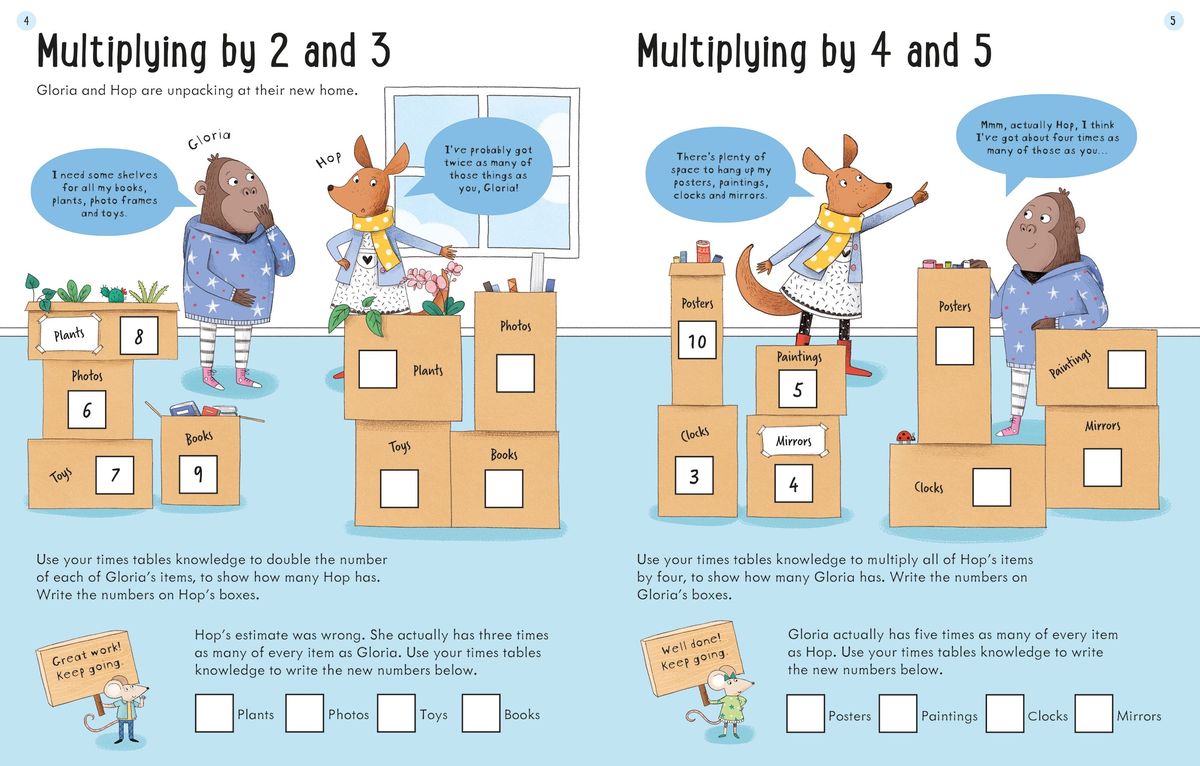 4

Multiplying by 2 and 3

Gloria and Hop are unpacking at their new home.

Gloria

I need some shelves for all my books, plants, photo frames and toys.

Hop

I've probably got twice as many of those things as you, Gloria!

Plants 8

Photos 6

Toys 7

Books 9

Plants

Photos

Toys

Books

Use your times tables knowledge to double the number of each of Gloria's items, to show how many Hop has. Write the numbers on Hop's boxes.

Great work! Keep going.

Hop's estimate was wrong. She actually has three times as many of every item as Gloria. Use your times tables knowledge to write the new numbers below.

Plants Photos Toys Books

5

Multiplying by 4 and 5

There's plenty of space to hang up my posters, paintings, clocks and mirrors.

Mmm, actually Hop, I think I've got about four times as many of those as you...

Posters 10

Paintings 5

Clocks 3

Mirrors 4

Posters

Paintings

Mirrors

Clocks

Use your times tables knowledge to multiply all of Hop's items by four, to show how many Gloria has. Write the numbers on Gloria's boxes.

Well done! Keep going.

Gloria actually has five times as many of every item as Hop. Use your times tables knowledge to write the new numbers below.

Posters Paintings Clocks Mirrors