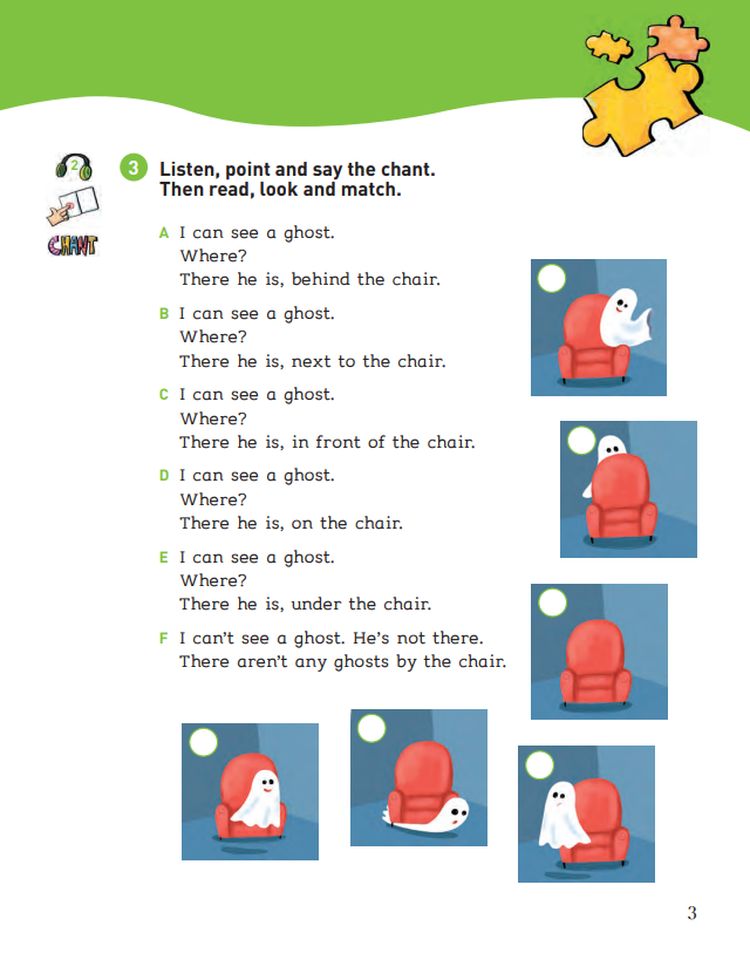 2

CHANT

3 Listen, point and say the chant. Then read, look and match.

A I can see a ghost.
Where?
There he is, behind the chair.

B I can see a ghost.
Where?
There he is, next to the chair.

C I can see a ghost.
Where?
There he is, in front of the chair.

D I can see a ghost.
Where?
There he is, on the chair.

E I can see a ghost.
Where?
There he is, under the chair.

F I can't see a ghost. He's not there.
There aren't any ghosts by the chair.

3