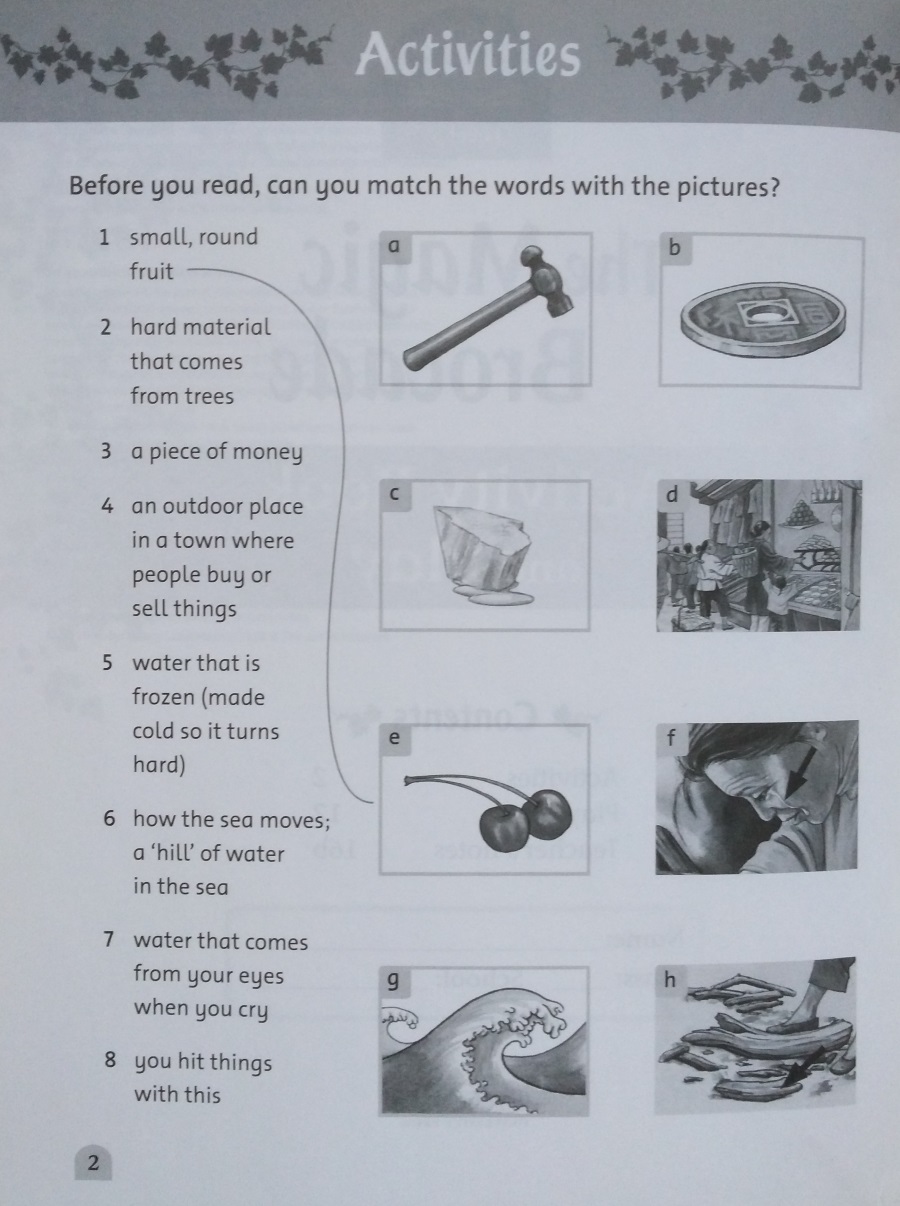 Activities

Before you read, can you match the words with the pictures?

1 small, round fruit

2 hard material that comes from trees

3 a piece of money

4 an outdoor place in a town where people buy or sell things

5 water that is frozen (made cold so it turns hard)

6 how the sea moves; a 'hill' of water in the sea

7 water that comes from your eyes when you cry

8 you hit things with this

a

b

c

d

e

f

g

h

2