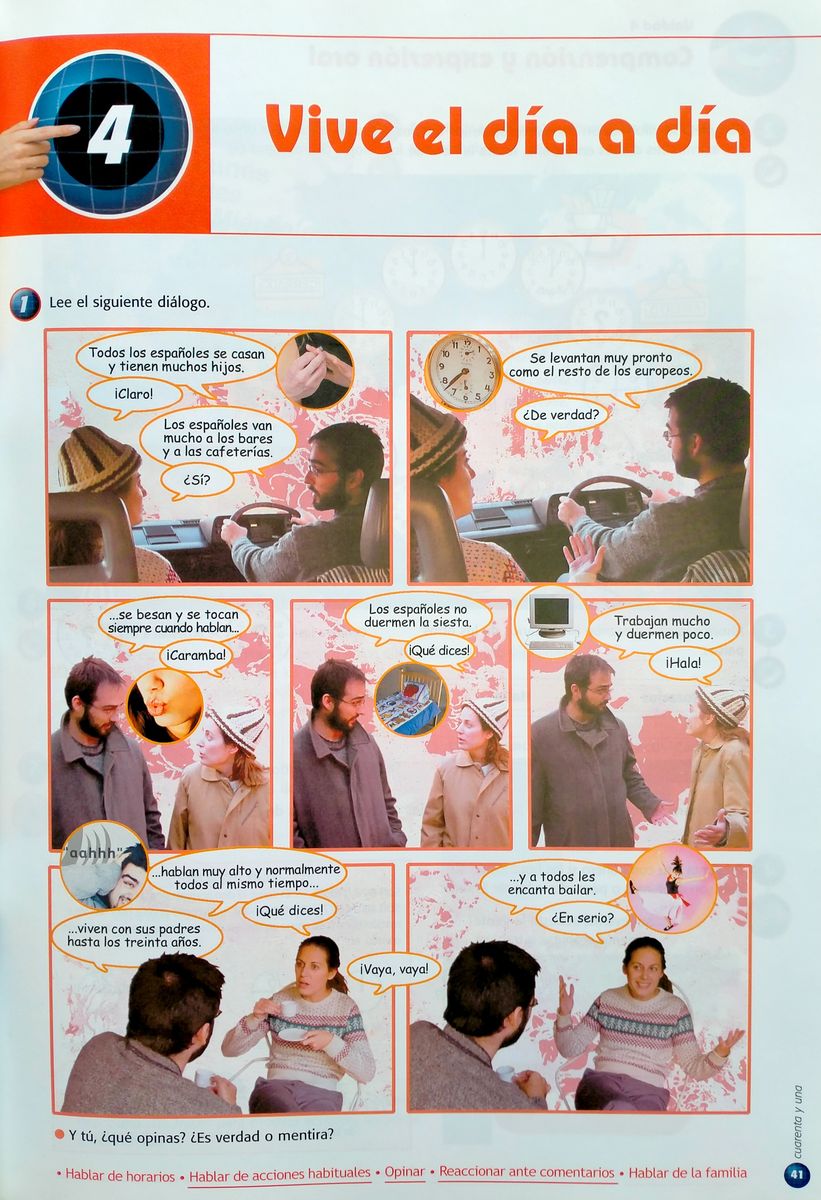 4

Vive el día a día

1 Lee el siguiente diálogo.

Todos los españoles se casan y tienen muchos hijos.

¡Claro!

Los españoles van mucho a los bares y a las cafeterías.

¿Sí?

Se levantan muy pronto como el resto de los europeos.

¿De verdad?

...se besan y se tocan siempre cuando hablan...

¡Caramba!

Los españoles no duermen la siesta.

¡Qué dices!

Trabajan mucho y duermen poco.

¡Hala!

"aahhh"

...hablan muy alto y normalmente todos al mismo tiempo...

¡Qué dices!

...viven con sus padres hasta los treinta años.

¡Vaya, vaya!

...y a todos les encanta bailar.

¿En serio?

Y tú, ¿qué opinas? ¿Es verdad o mentira?

• Hablar de horarios • Hablar de acciones habituales • Opinar • Reaccionar ante comentarios • Hablar de la familia

cuarenta y una

41