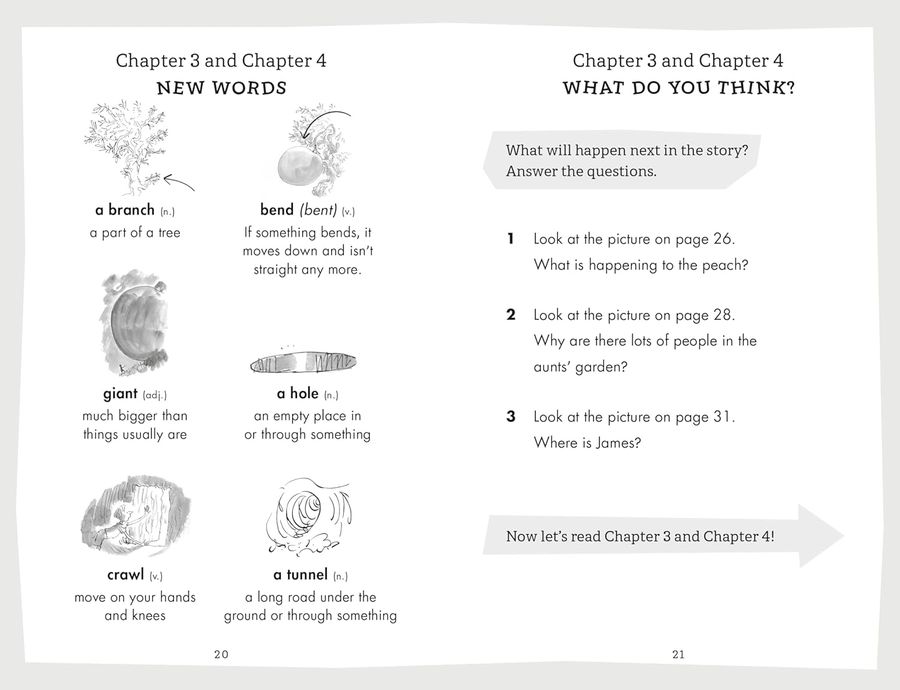 Chapter 3 and Chapter 4
NEW WORDS

a branch (n.)
a part of a tree

bend (bent) (v.)
If something bends, it moves down and isn't straight any more.

giant (adj.)
much bigger than things usually are

a hole (n.)
an empty place in or through something

crawl (v.)
move on your hands and knees

a tunnel (n.)
a long road under the ground or through something

20

Chapter 3 and Chapter 4
WHAT DO YOU THINK?

What will happen next in the story? Answer the questions.

1 Look at the picture on page 26. What is happening to the peach?

2 Look at the picture on page 28. Why are there lots of people in the aunts' garden?

3 Look at the picture on page 31. Where is James?

Now let's read Chapter 3 and Chapter 4!

21