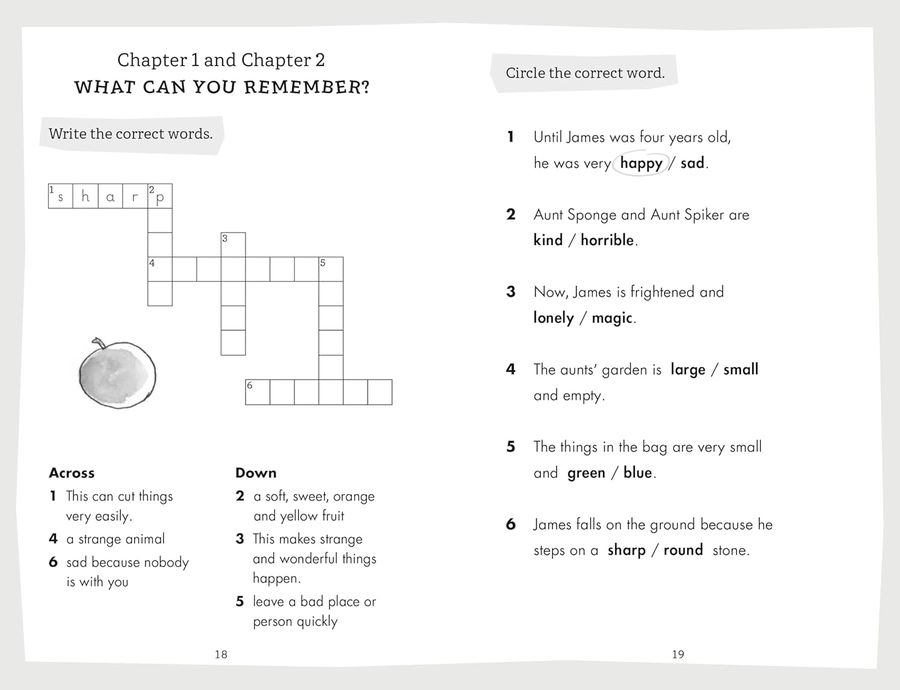 Chapter 1 and Chapter 2
WHAT CAN YOU REMEMBER?

Write the correct words.

1 s h a r 2 p

3

4 5

6

Across
1 This can cut things very easily.
4 a strange animal
6 sad because nobody is with you

Down
2 a soft, sweet, orange and yellow fruit
3 This makes strange and wonderful things happen.
5 leave a bad place or person quickly

18

Circle the correct word.

1 Until James was four years old, he was very happy / sad.

2 Aunt Sponge and Aunt Spiker are kind / horrible.

3 Now, James is frightened and lonely / magic.

4 The aunts' garden is large / small and empty.

5 The things in the bag are very small and green / blue.

6 James falls on the ground because he steps on a sharp / round stone.

19