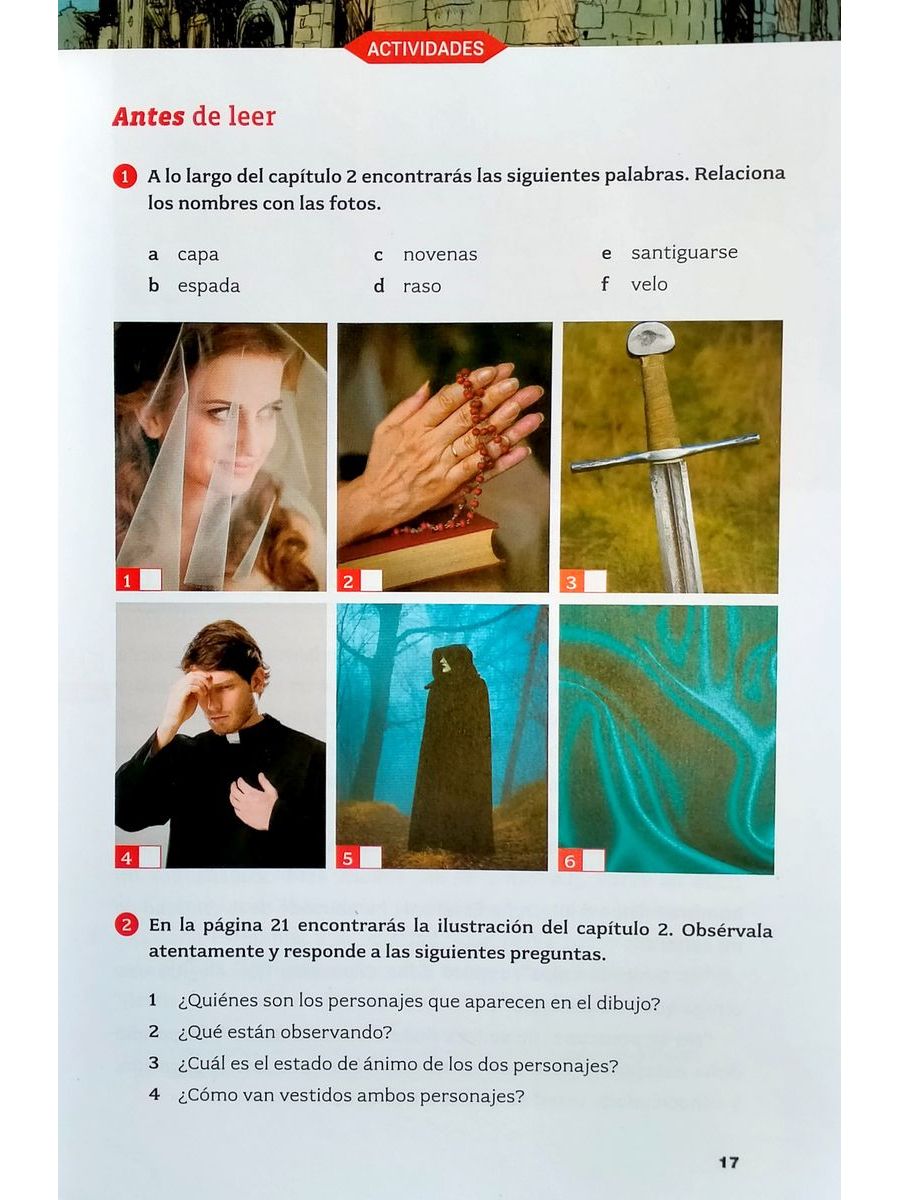 ACTIVIDADES

Antes de leer

1 A lo largo del capítulo 2 encontrarás las siguientes palabras. Relaciona los nombres con las fotos.

a capa
b espada
c novenas
d raso
e santiguarse
f velo

1
2
3
4
5
6

2 En la página 21 encontrarás la ilustración del capítulo 2. Obsérvala atentamente y responde a las siguientes preguntas.

1 ¿Quiénes son los personajes que aparecen en el dibujo?
2 ¿Qué están observando?
3 ¿Cuál es el estado de ánimo de los dos personajes?
4 ¿Cómo van vestidos ambos personajes?

17